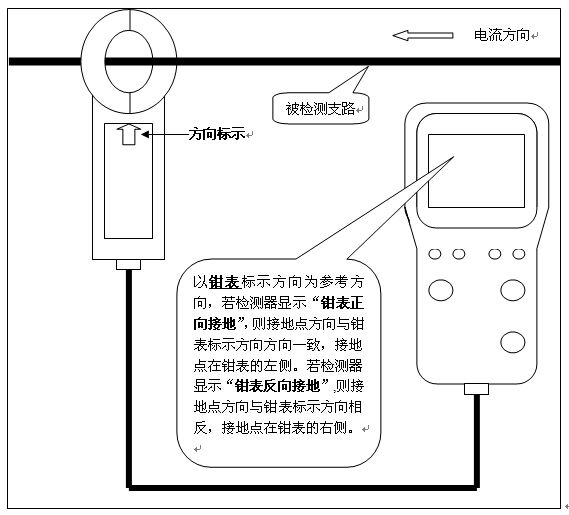 电流方向

被检测支路

方向标示

以钳表标示方向为参考方向，若检测器显示“钳表正向接地”,则接地点方向与钳表标示方向方向一致，接地点在钳表的左侧。若检测器显示“钳表反向接地”,则接地点方向与钳表标示方向相反，接地点在钳表的右侧。